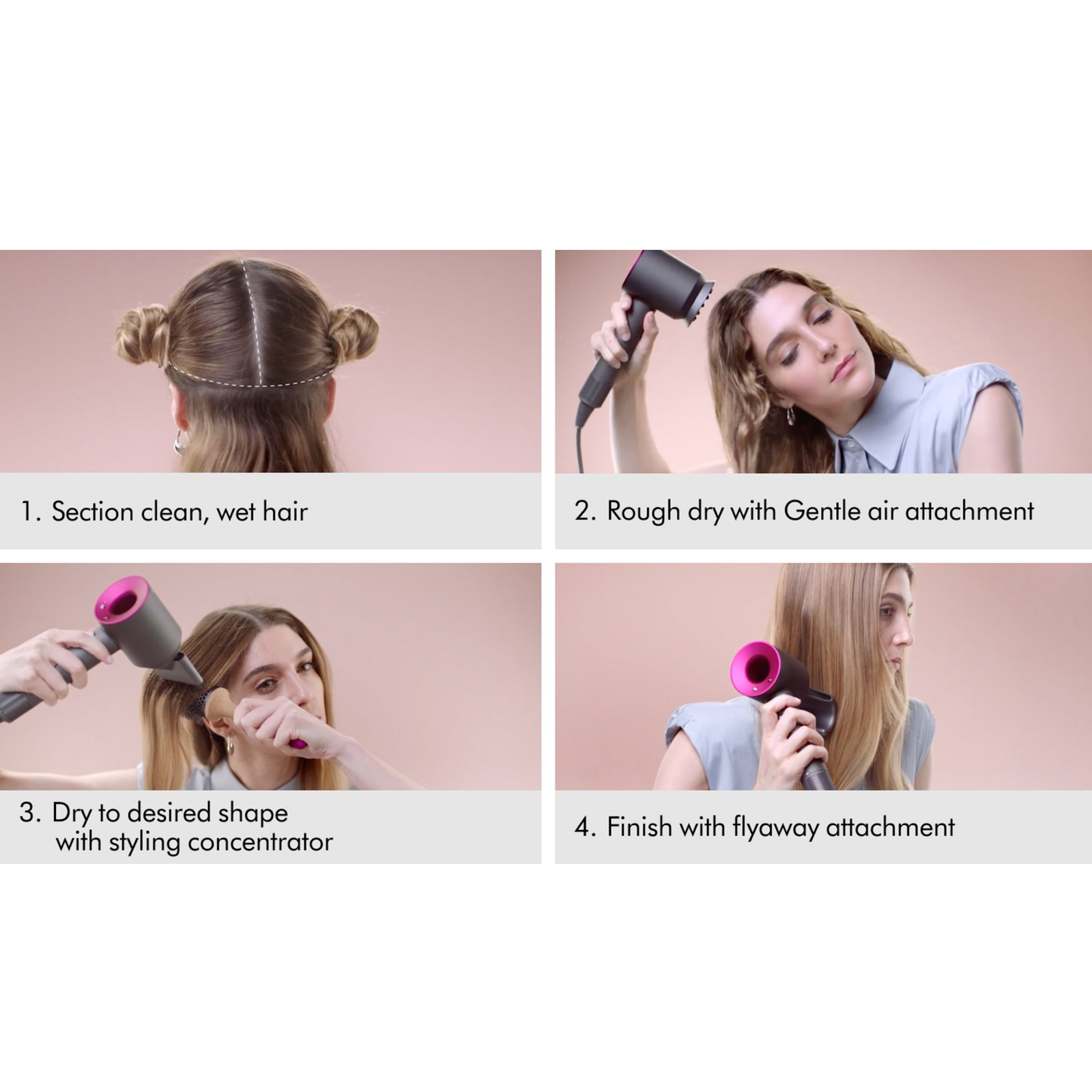 1. Section clean, wet hair

2. Rough dry with Gentle air attachment

3. Dry to desired shape with styling concentrator

4. Finish with flyaway attachment